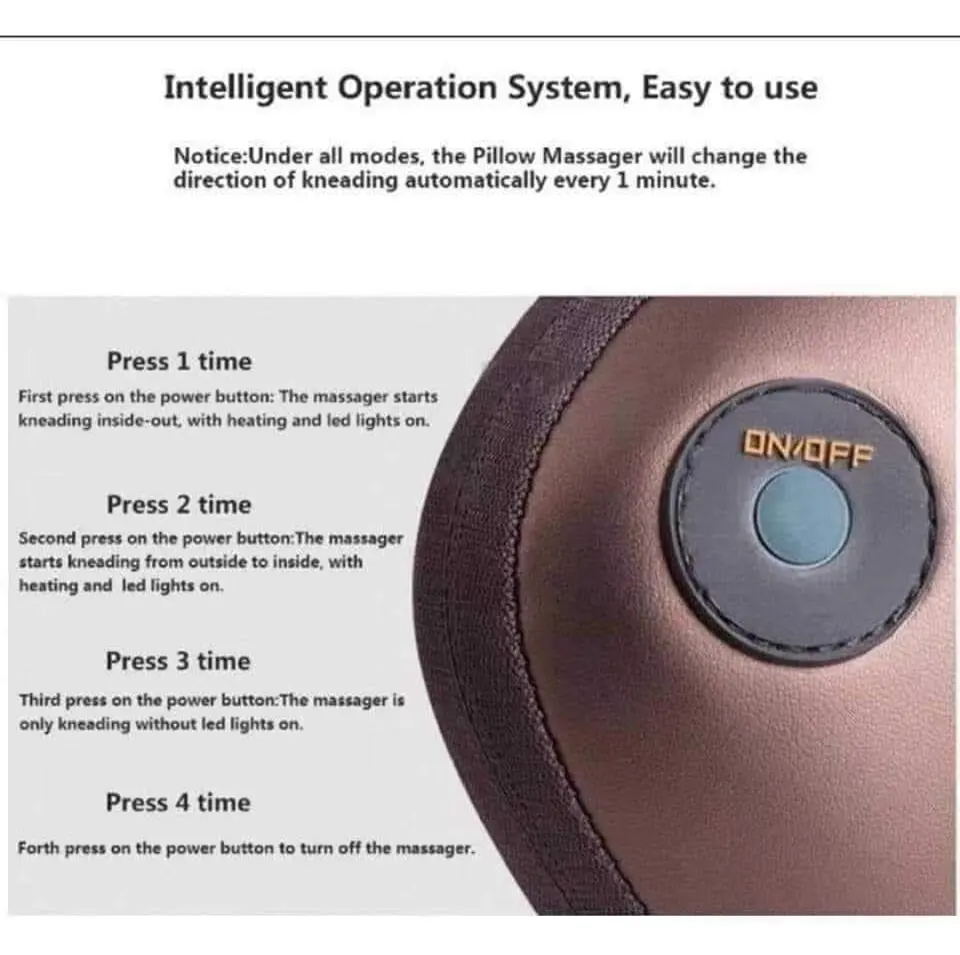 Intelligent Operation System, Easy to use

Notice:Under all modes, the Pillow Massager will change the direction of kneading automatically every 1 minute.

Press 1 time

First press on the power button: The massager starts kneading inside-out, with heating and led lights on.

Press 2 time

Second press on the power button:The massager starts kneading from outside to inside, with heating and led lights on.

Press 3 time

Third press on the power button:The massager is only kneading without led lights on.

Press 4 time

Forth press on the power button to turn off the massager.

ON/OFF