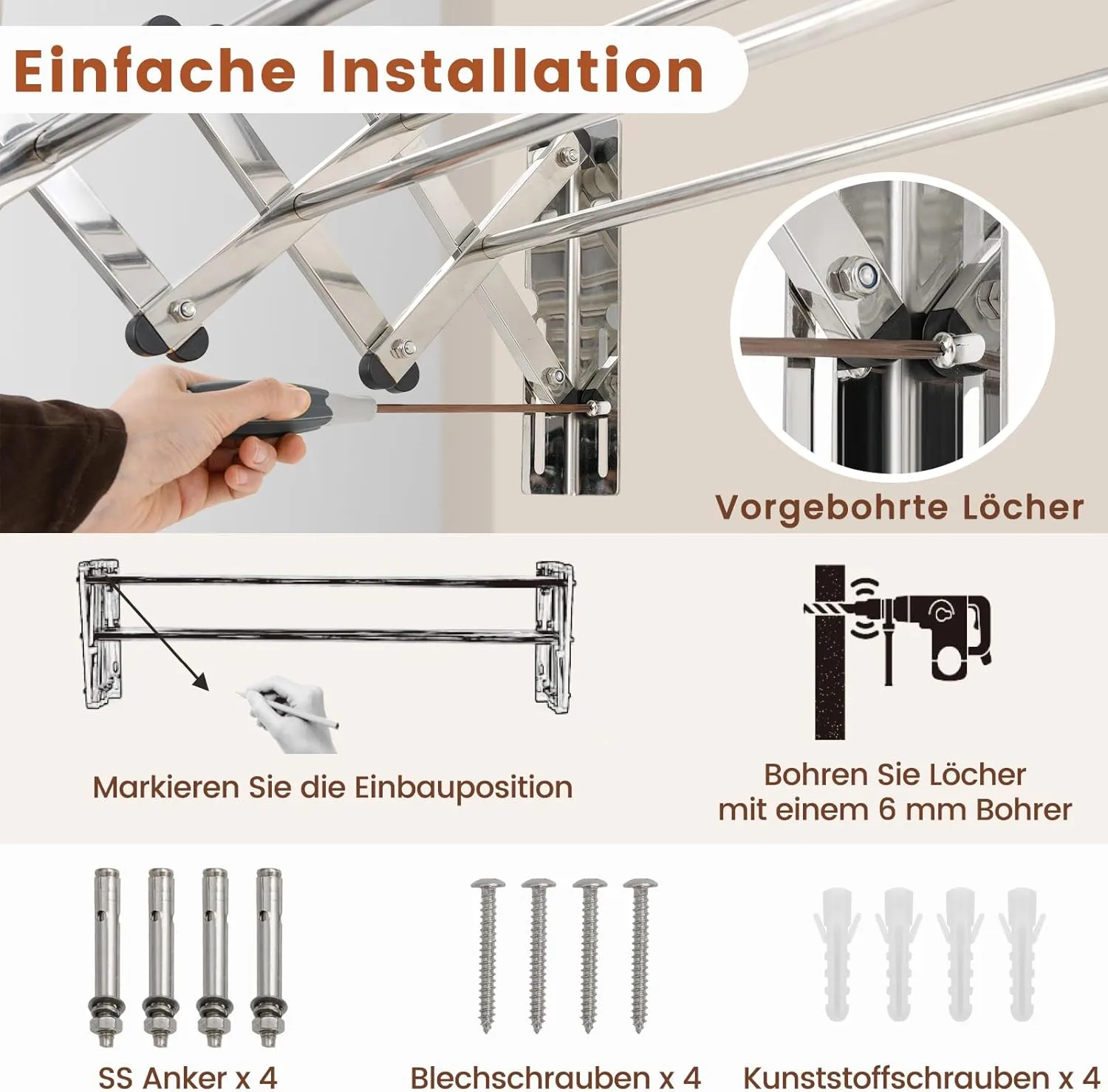 Einfache Installation

Vorgebohrte Löcher

Markieren Sie die Einbauposition

Bohren Sie Löcher mit einem 6 mm Bohrer

SS Anker x 4

Blechschrauben x 4

Kunststoffschrauben x 4